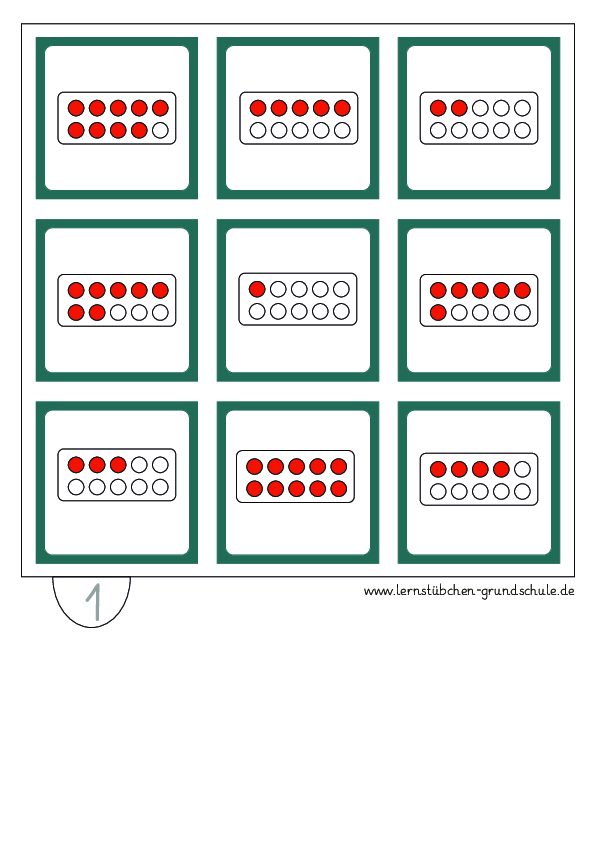 1

www.lernstübchen-grundschule.de