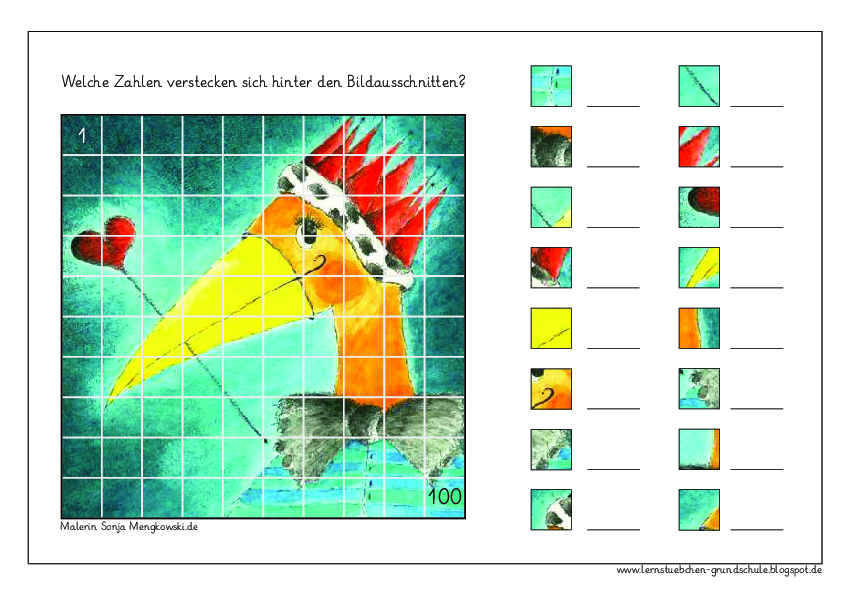 Welche Zahlen verstecken sich hinter den Bildausschnitten?

1

100

Malerin Sonja Mengkowski.de

www.lernstuebchen-grundschule.blogspot.de