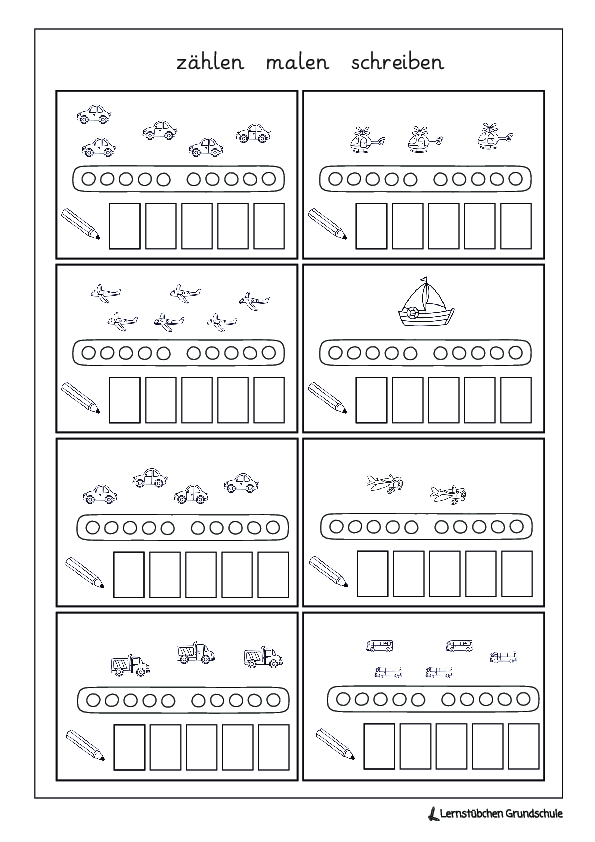 zählen malen schreiben

Lernstübchen Grundschule