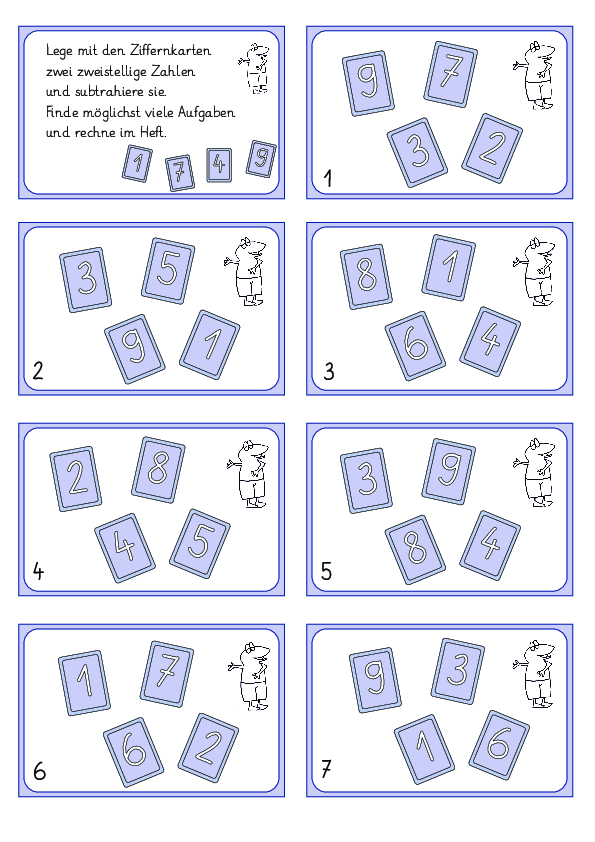 Lege mit den Ziffernkarten zwei zweistellige Zahlen und subtrahiere sie.
Finde möglichst viele Aufgaben und rechne im Heft.

1 7 4 9

9 7 3 2

1

3 5 9 1

2

8 1 6 4

3

2 8 4 5

4

3 9 8 4

5

1 7 6 2

6

9 3 1 6

7