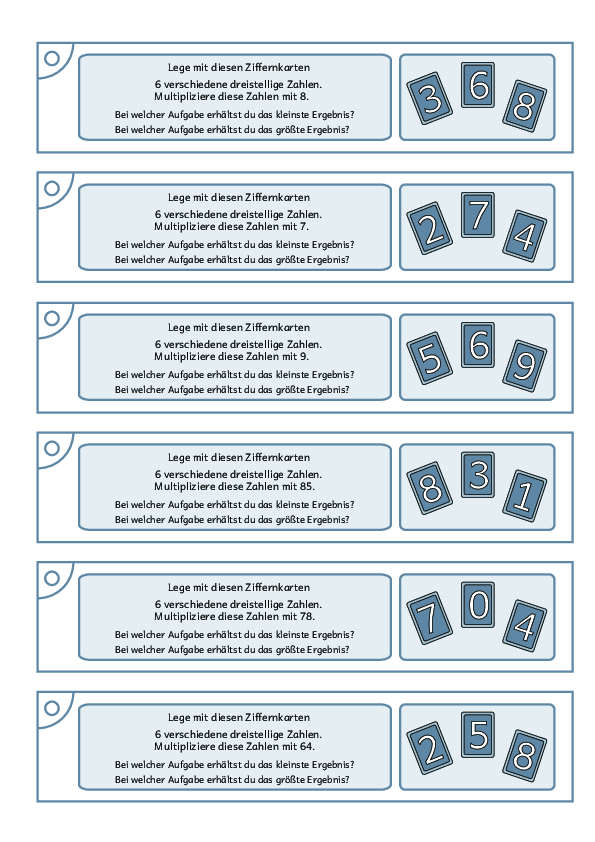 Lege mit diesen Ziffernkarten
6 verschiedene dreistellige Zahlen.
Multipliziere diese Zahlen mit 8.
Bei welcher Aufgabe erhältst du das kleinste Ergebnis?
Bei welcher Aufgabe erhältst du das größte Ergebnis?

3 6 8

Lege mit diesen Ziffernkarten
6 verschiedene dreistellige Zahlen.
Multipliziere diese Zahlen mit 7.
Bei welcher Aufgabe erhältst du das kleinste Ergebnis?
Bei welcher Aufgabe erhältst du das größte Ergebnis?

2 7 4

Lege mit diesen Ziffernkarten
6 verschiedene dreistellige Zahlen.
Multipliziere diese Zahlen mit 9.
Bei welcher Aufgabe erhältst du das kleinste Ergebnis?
Bei welcher Aufgabe erhältst du das größte Ergebnis?

5 6 9

Lege mit diesen Ziffernkarten
6 verschiedene dreistellige Zahlen.
Multipliziere diese Zahlen mit 85.
Bei welcher Aufgabe erhältst du das kleinste Ergebnis?
Bei welcher Aufgabe erhältst du das größte Ergebnis?

8 3 1

Lege mit diesen Ziffernkarten
6 verschiedene dreistellige Zahlen.
Multipliziere diese Zahlen mit 78.
Bei welcher Aufgabe erhältst du das kleinste Ergebnis?
Bei welcher Aufgabe erhältst du das größte Ergebnis?

7 0 4

Lege mit diesen Ziffernkarten
6 verschiedene dreistellige Zahlen.
Multipliziere diese Zahlen mit 64.
Bei welcher Aufgabe erhältst du das kleinste Ergebnis?
Bei welcher Aufgabe erhältst du das größte Ergebnis?

2 5 8