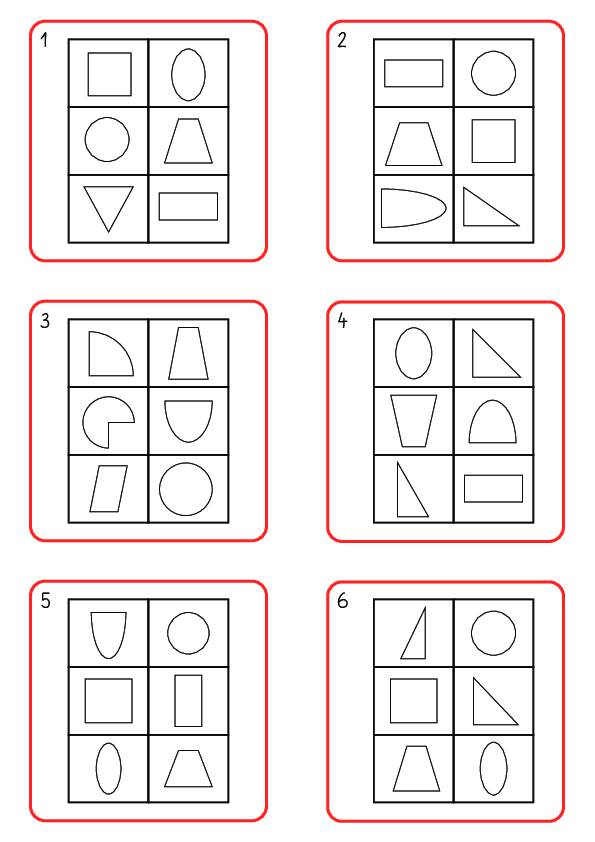 1

2

3

4

5

6