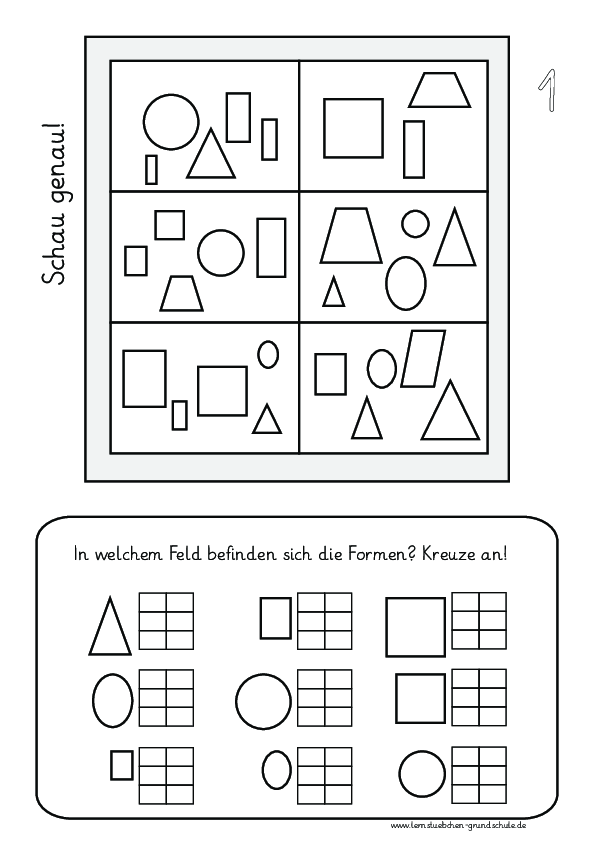 Schau genau!

1

In welchem Feld befinden sich die Formen? Kreuze an!

www.lernstuebchen-grundschule.de