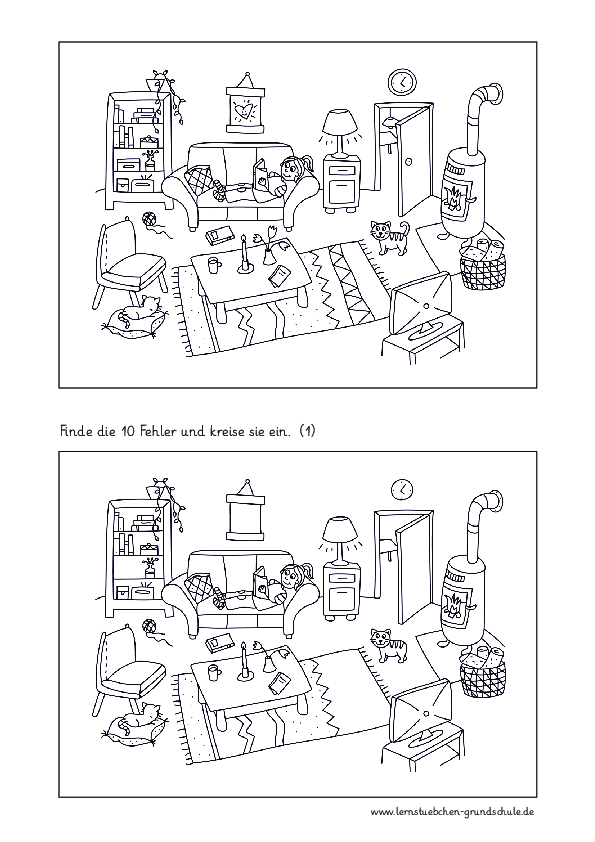 Finde die 10 Fehler und kreise sie ein. (1)

www.lernstuebchen-grundschule.de