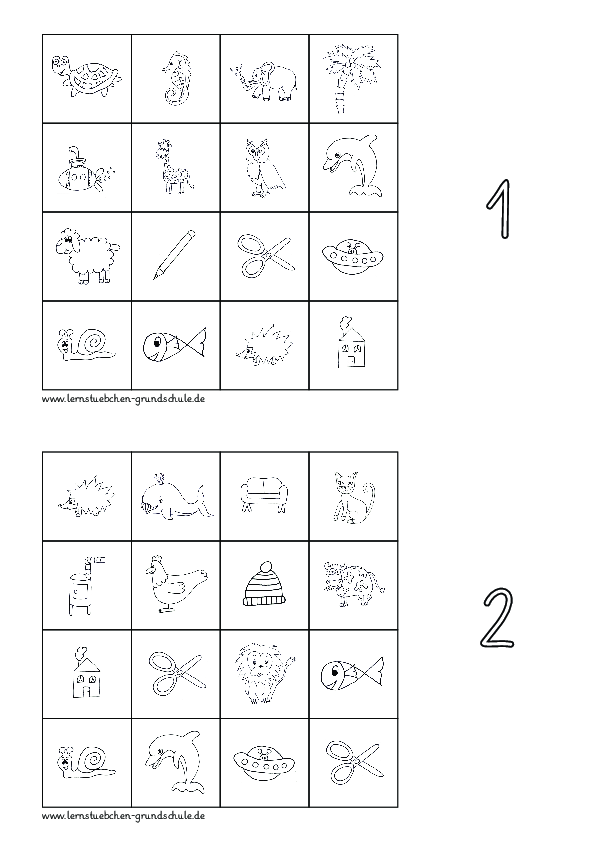 1

www.lernstuebchen-grundschule.de

2

www.lernstuebchen-grundschule.de